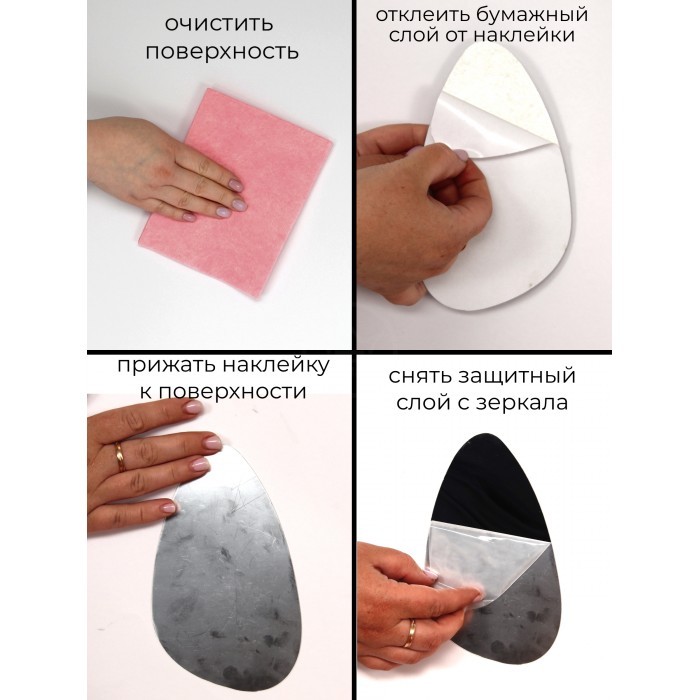 очистить поверхность

отклеить бумажный слой от наклейки

прижать наклейку к поверхности

снять защитный слой с зеркала